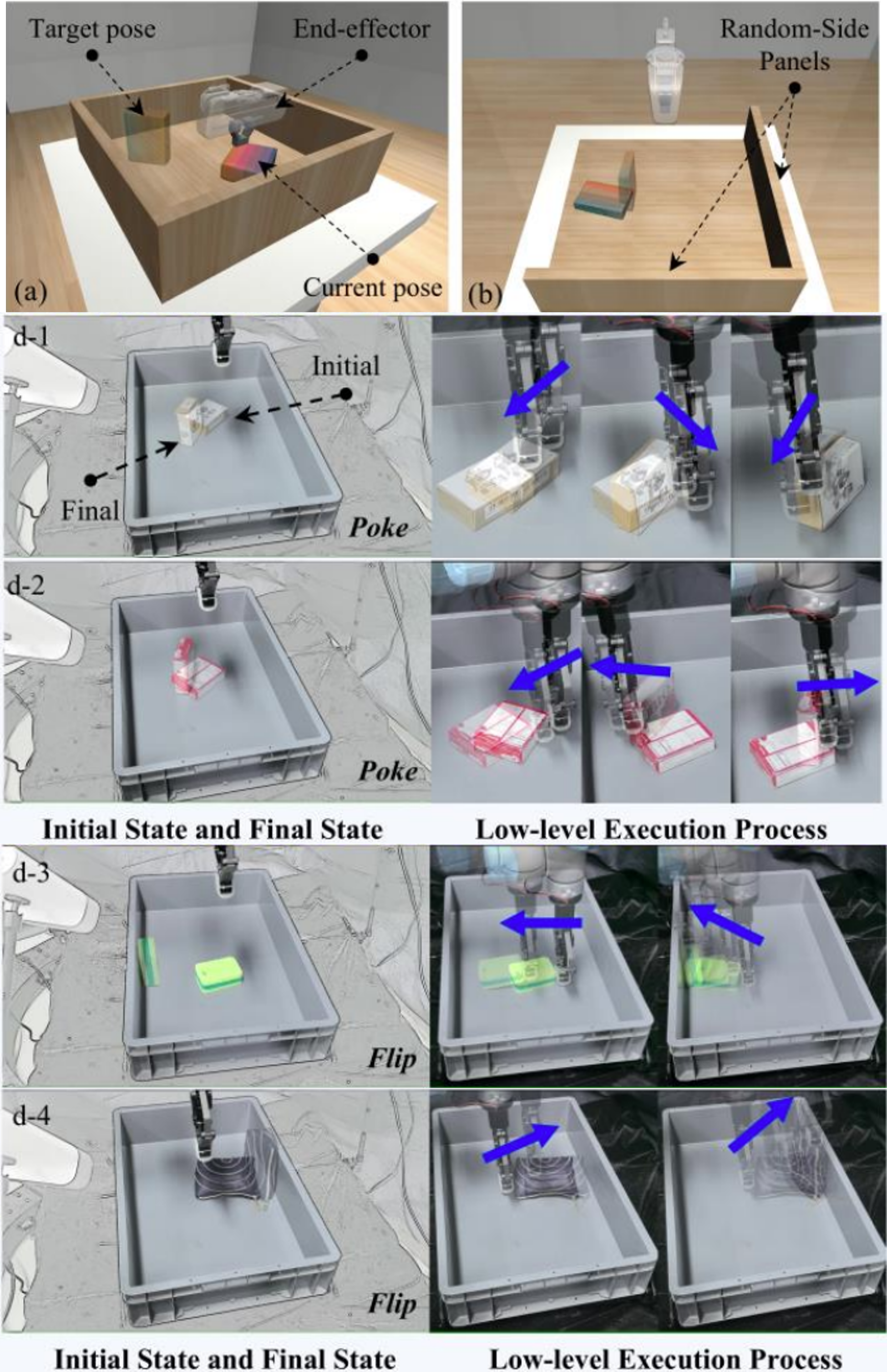 Target pose

End-effector

Current pose

(a)

Random-Side Panels

(b)

d-1

Initial

Final

Poke

d-2

Poke

Initial State and Final State

Low-level Execution Process

d-3

Flip

d-4

Flip

Initial State and Final State

Low-level Execution Process